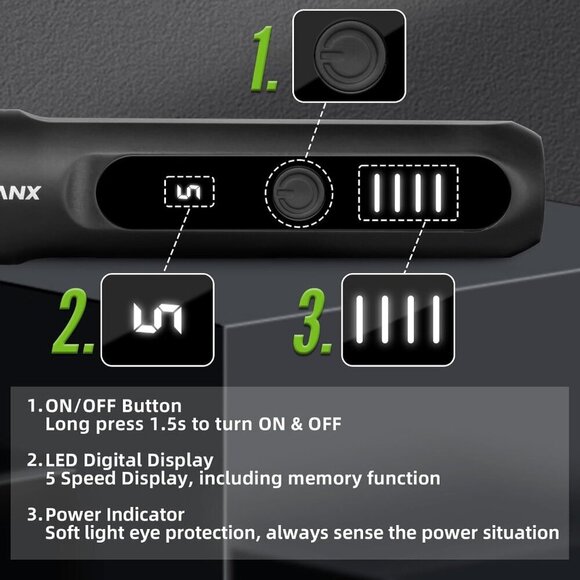 1.

ANX

5

2.

5

3.

1. ON/OFF Button
Long press 1.5s to turn ON & OFF

2. LED Digital Display
5 Speed Display, including memory function

3. Power Indicator
Soft light eye protection, always sense the power situation